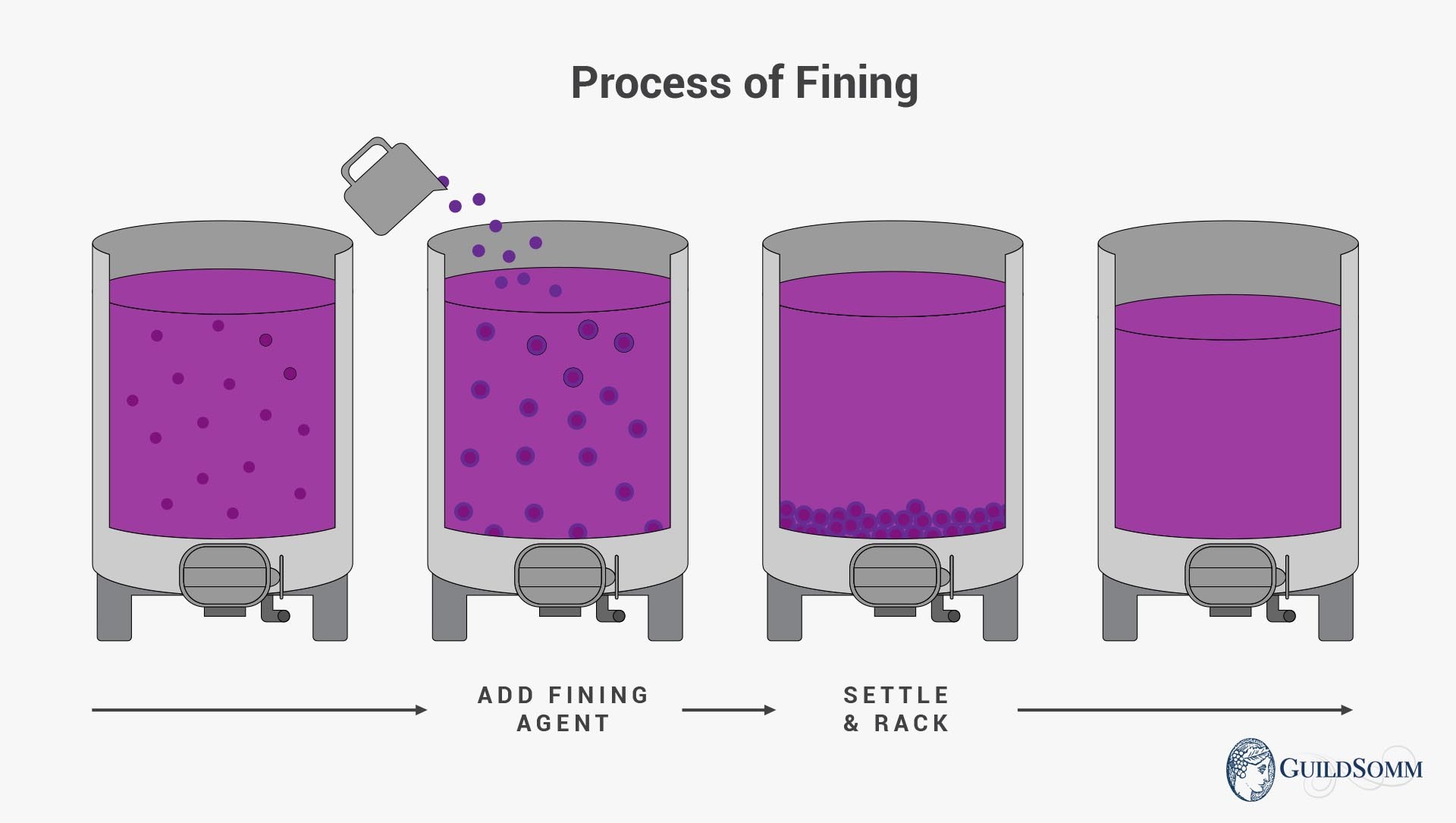 Process of Fining

ADD FINING AGENT

SETTLE & RACK

GUILDSOMM